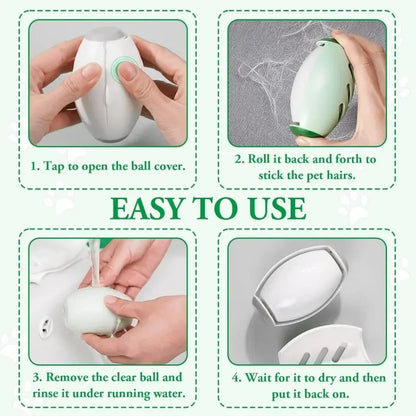 1. Tap to open the ball cover.

2. Roll it back and forth to stick the pet hairs.

EASY TO USE

3. Remove the clear ball and rinse it under running water.

4. Wait for it to dry and then put it back on.